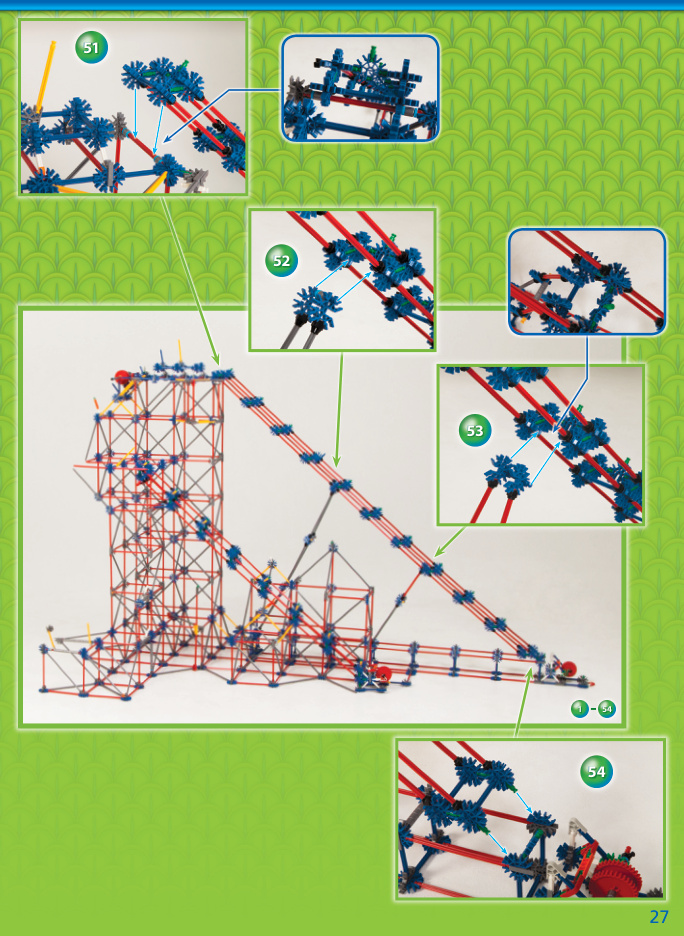 51

52

53

1 - 54

54

27