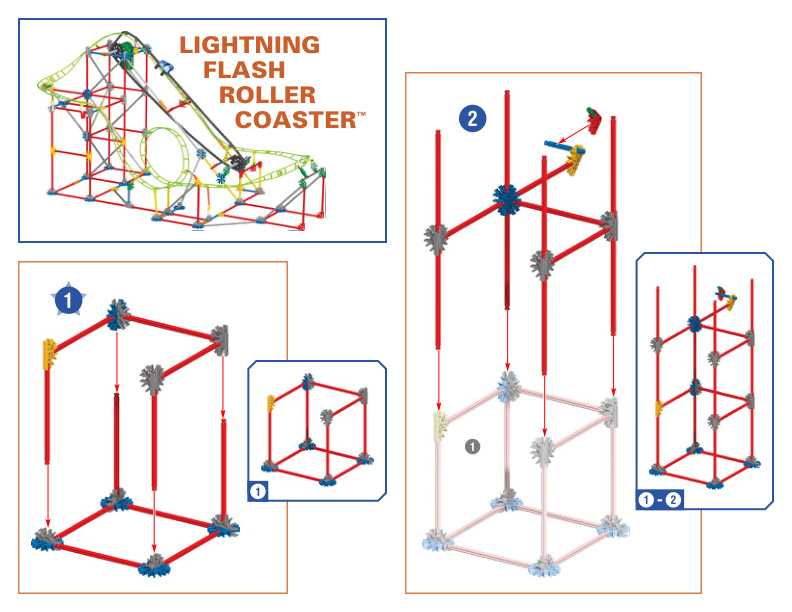 LIGHTNING FLASH ROLLER COASTER™

1

1

2

1

1 - 2