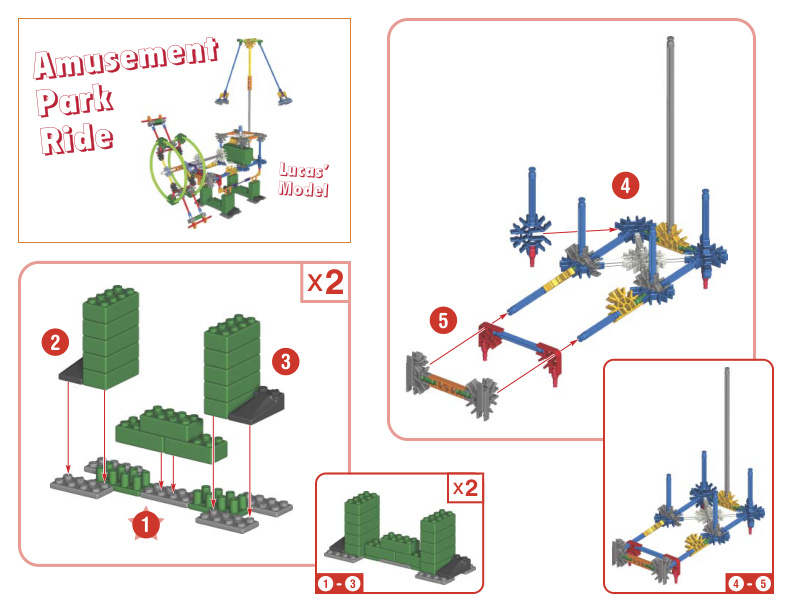 Amusement Park Ride

Lucas' Model

x2

2

3

1

x2

1 - 3

4

5

4 - 5