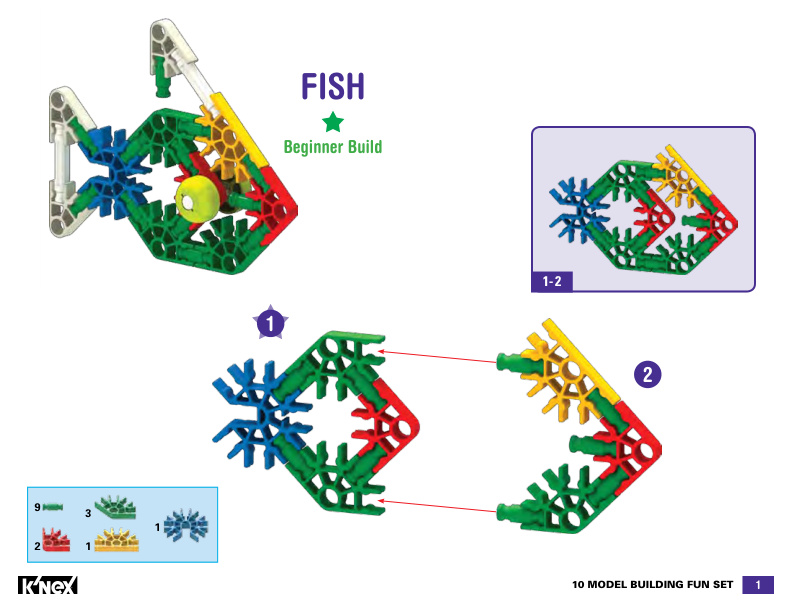 FISH

Beginner Build

1-2

1

2

9
3
1
2
1

K'NEX

10 MODEL BUILDING FUN SET 1