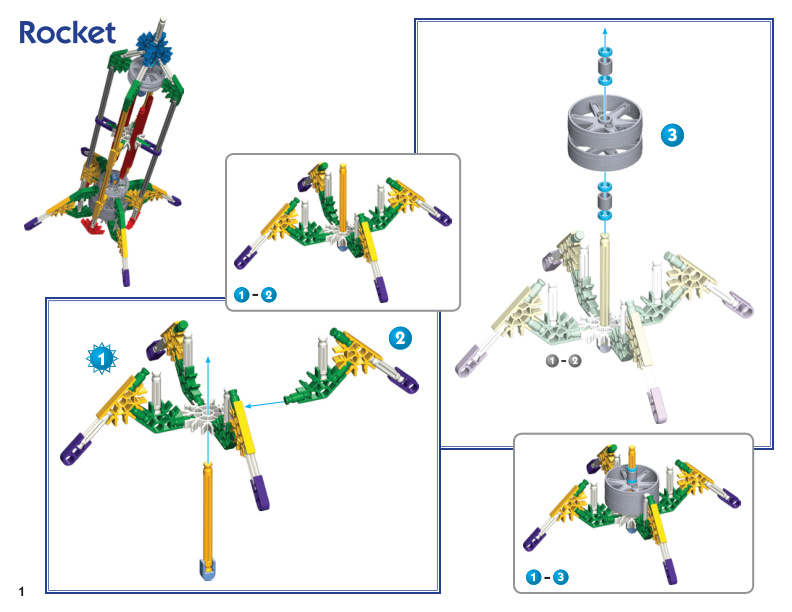 Rocket

1 - 2

1

2

3

1 - 2

1 - 3

1