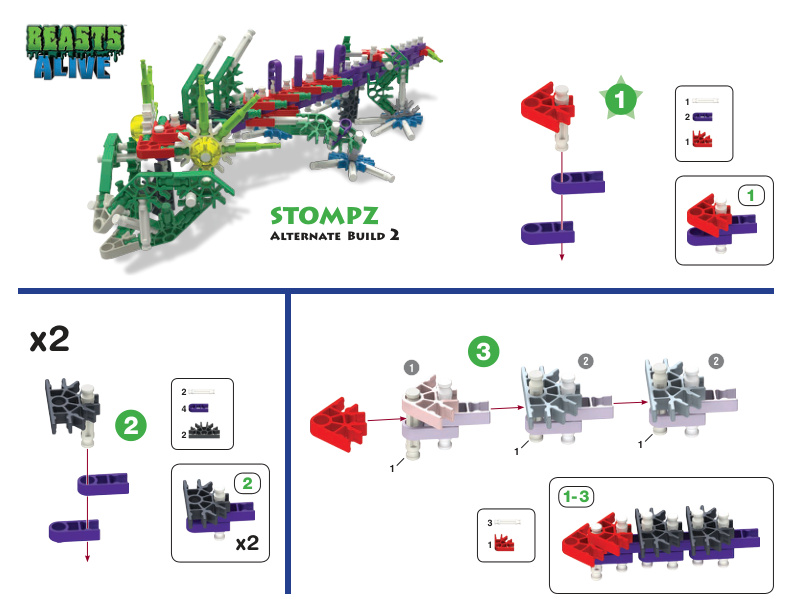 BEASTS ALIVE

STOMPZ
ALTERNATE BUILD 2

1

1
2
1

1

x2

2

2
4
2

2

x2

3

1
2
2

1
1
1

3
1

1-3