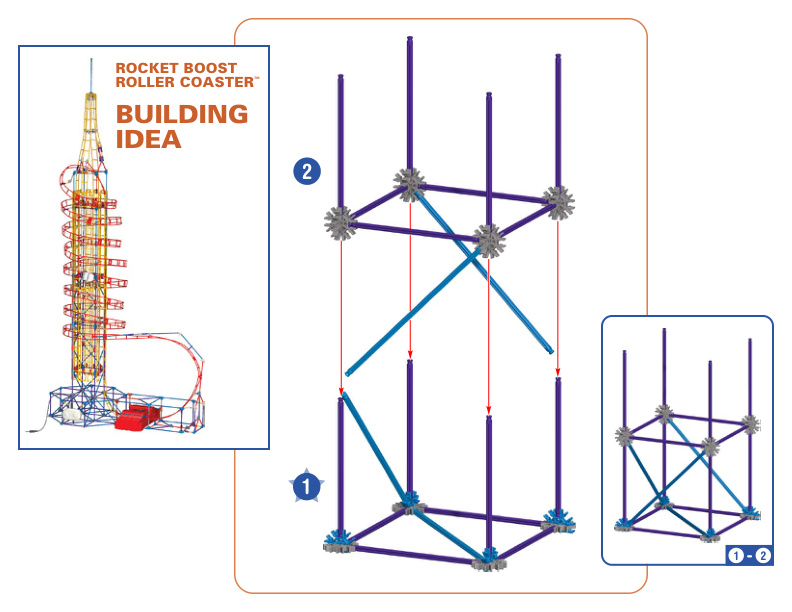 ROCKET BOOST ROLLER COASTER™

BUILDING IDEA

2

1

1 - 2