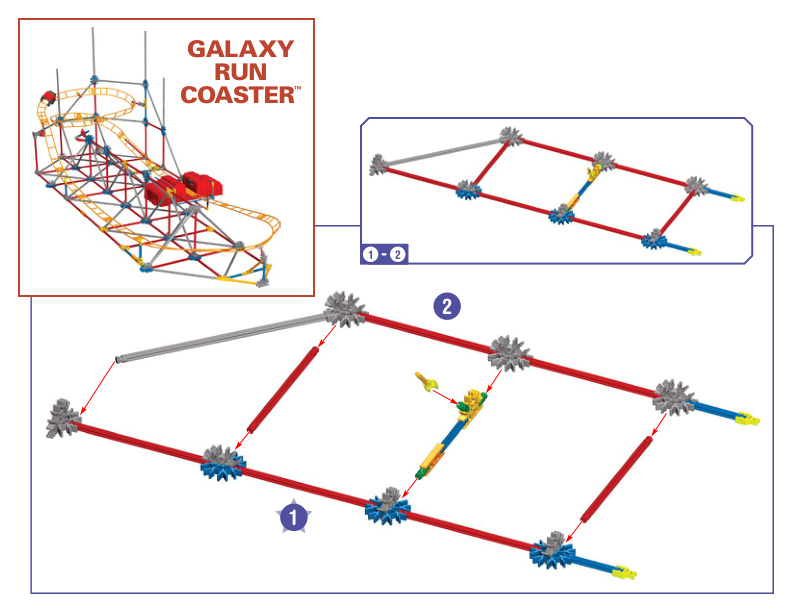 GALAXY RUN COASTER™

1 - 2

2

1