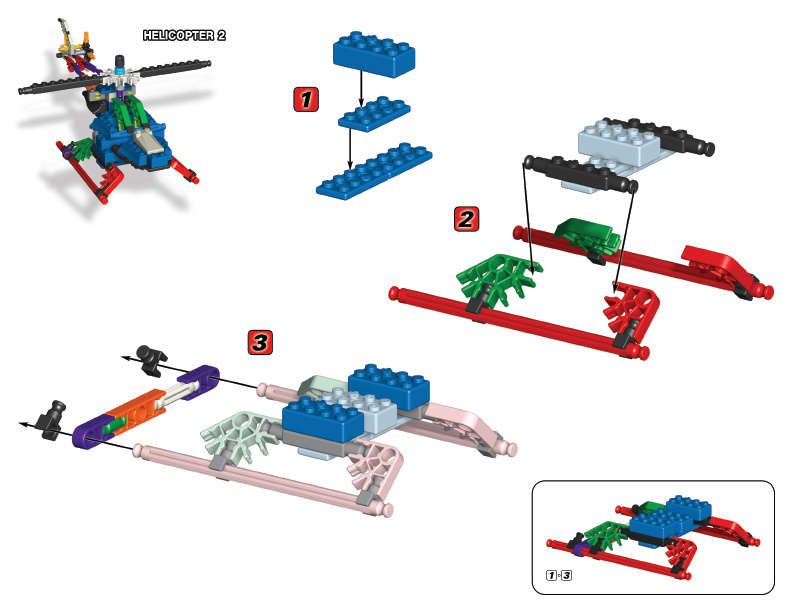 HELICOPTER 2

1

2

3

1-3