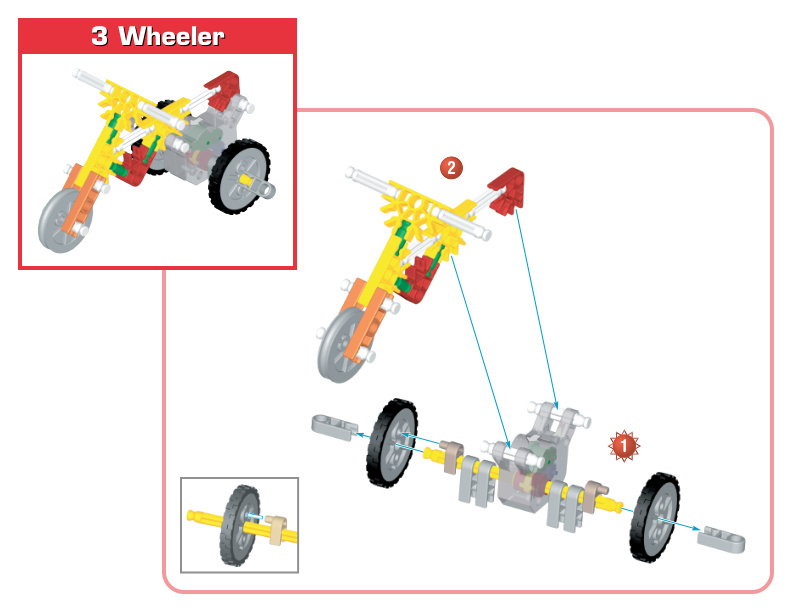 3 Wheeler

2

1