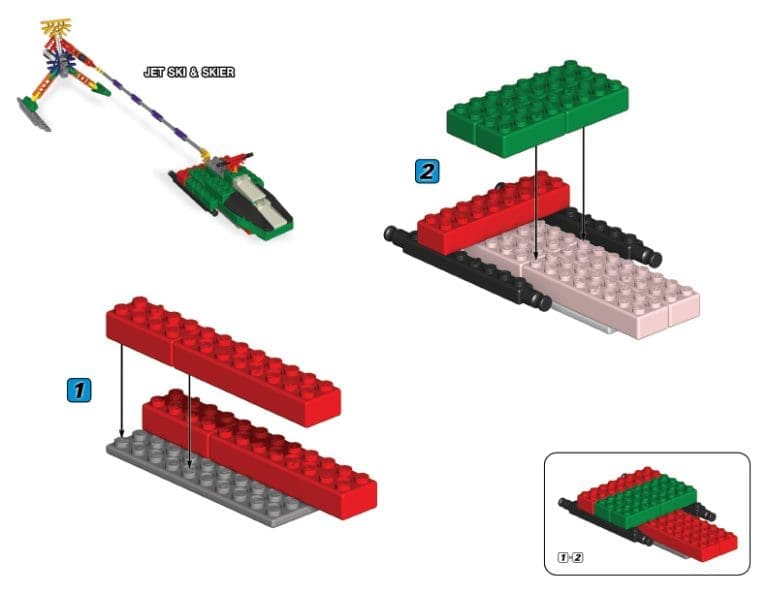 JET SKI & SKIER

2

1

1-2