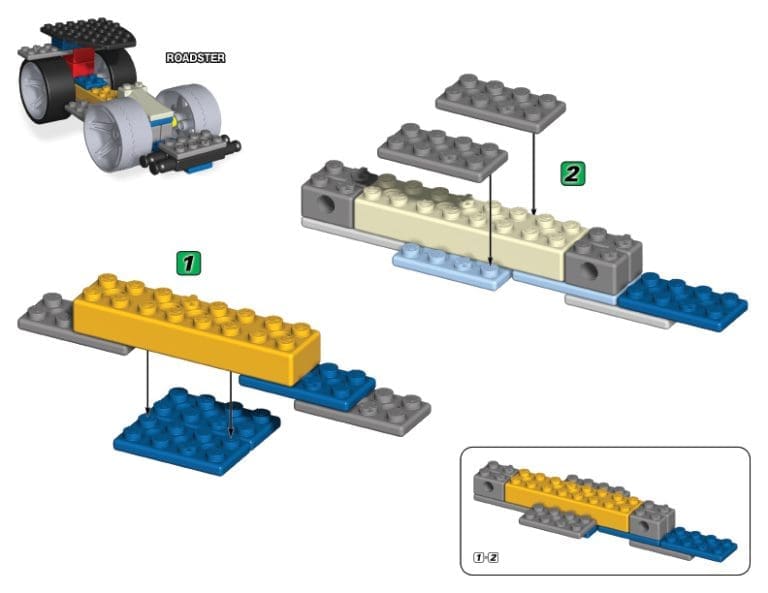 ROADSTER

2

1

1-2