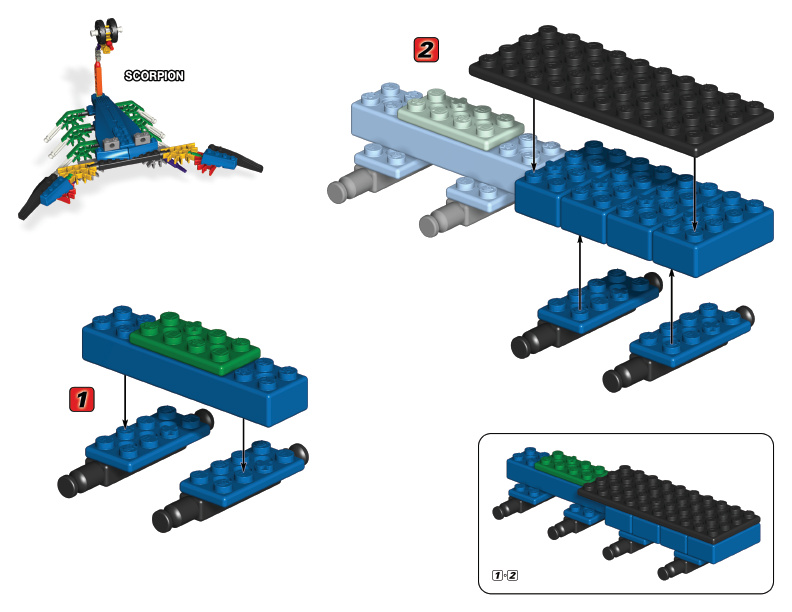 SCORPION

2

1

1-2