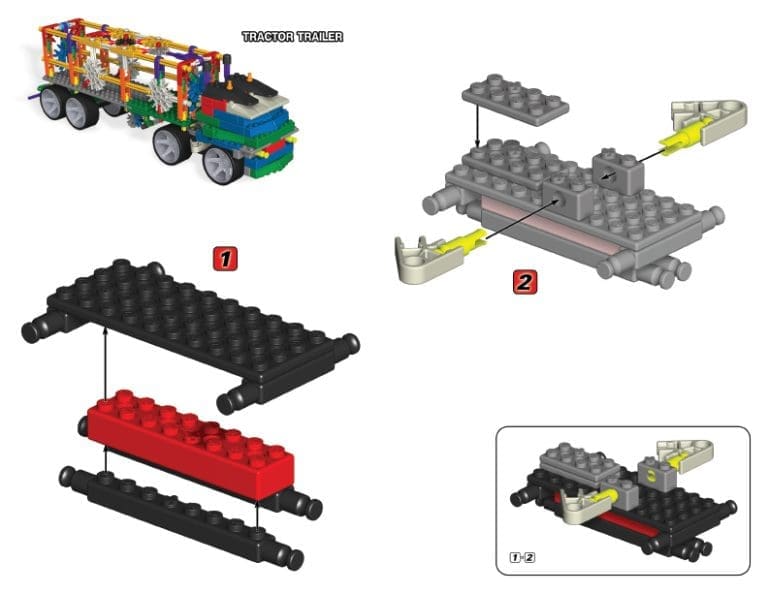 TRACTOR TRAILER

1

2

1-2