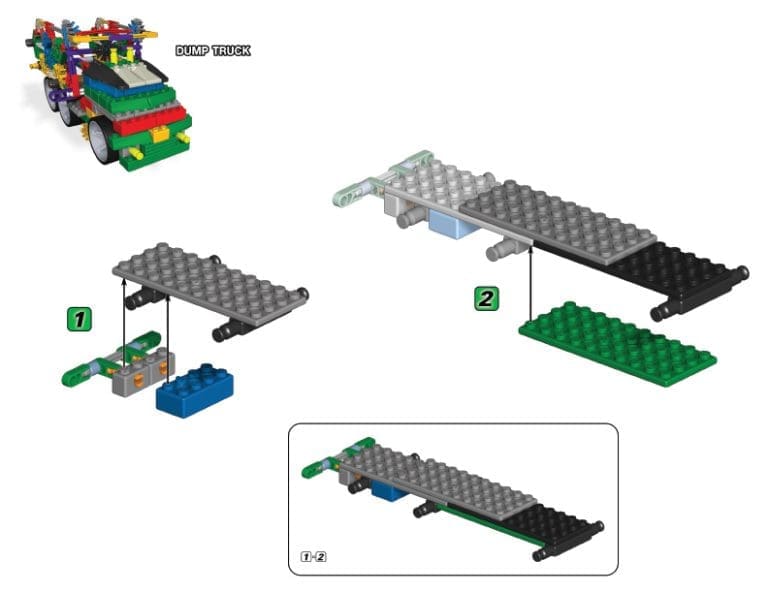 DUMP TRUCK

1

2

1-2