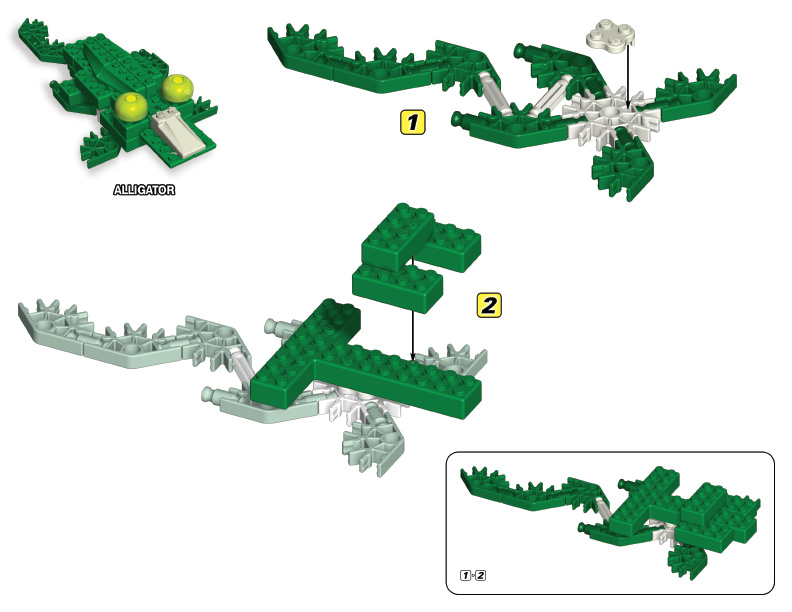 ALLIGATOR

1

2

1-2