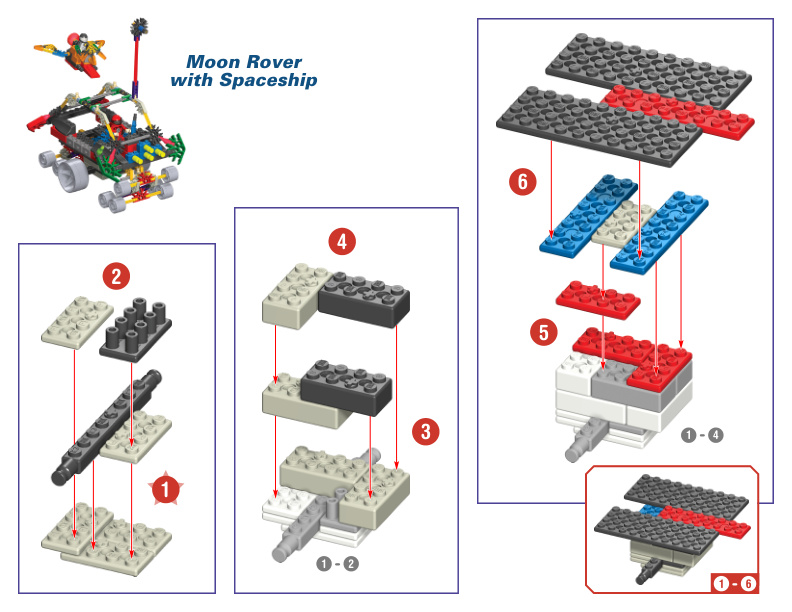 Moon Rover with Spaceship

2

1

4

3

1 - 2

6

5

1 - 4

1 - 6