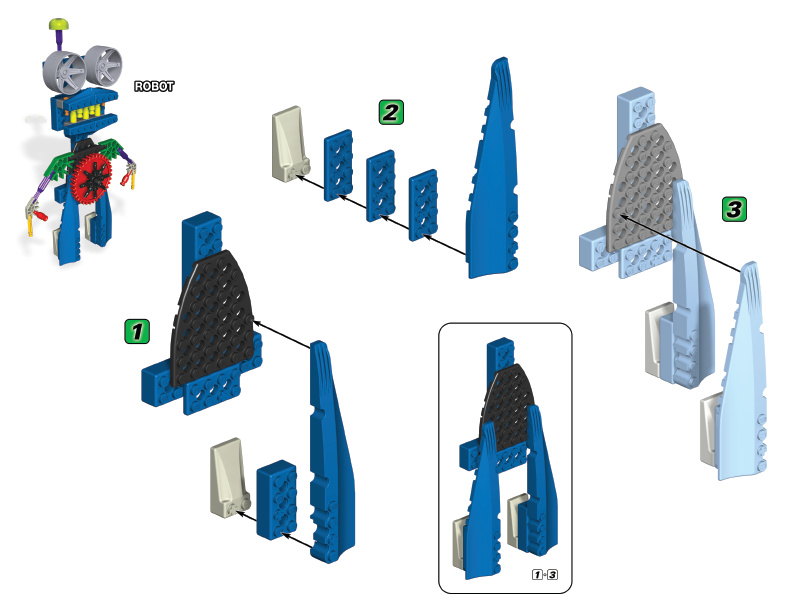 ROBOT

2

3

1

1-3