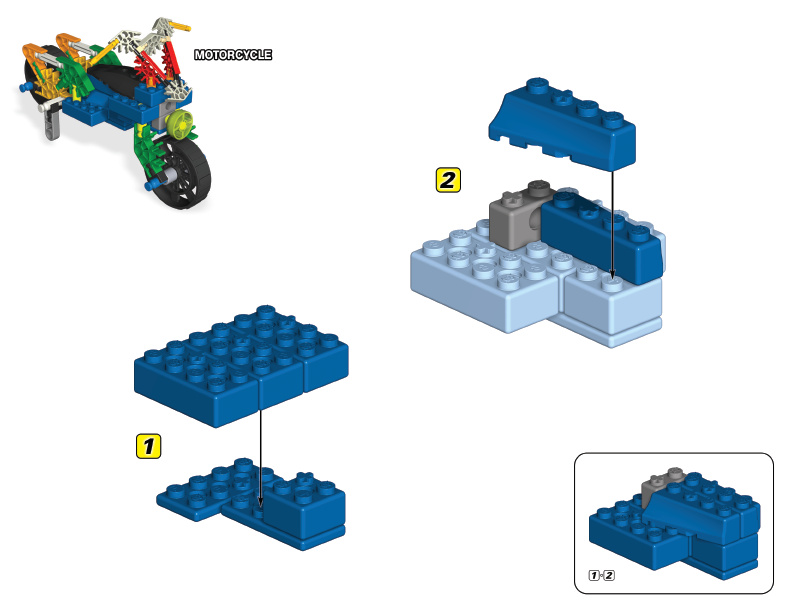 MOTORCYCLE

2

1

1-2