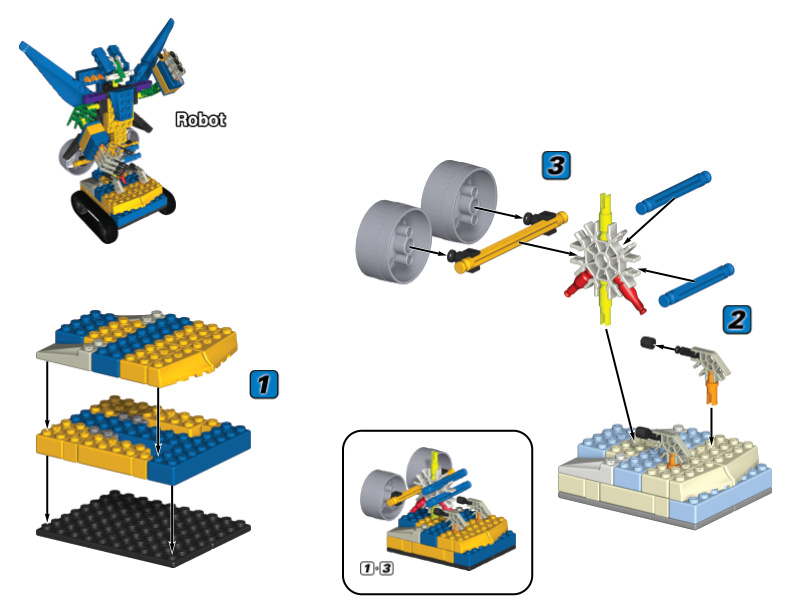 Robot

3

2

1

1-3