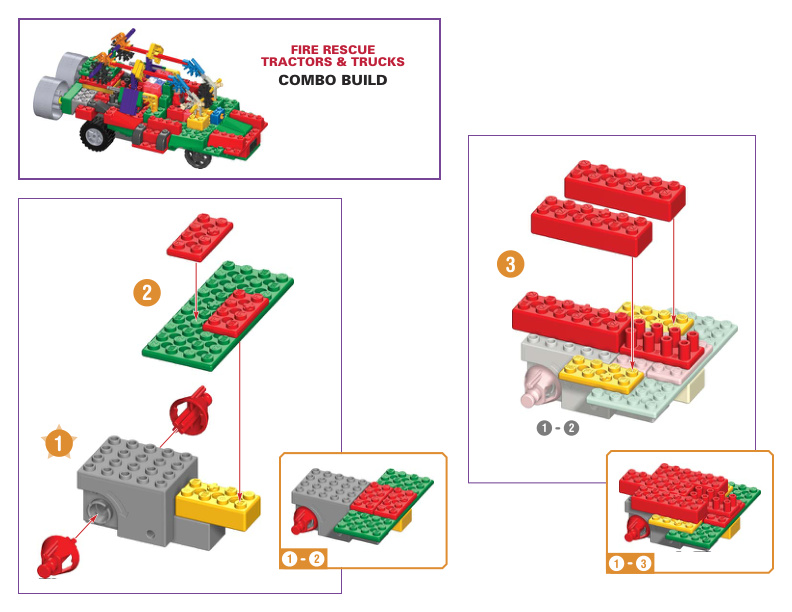 FIRE RESCUE
TRACTORS & TRUCKS
COMBO BUILD

2

1

1 - 2

3

1 - 2

1 - 3