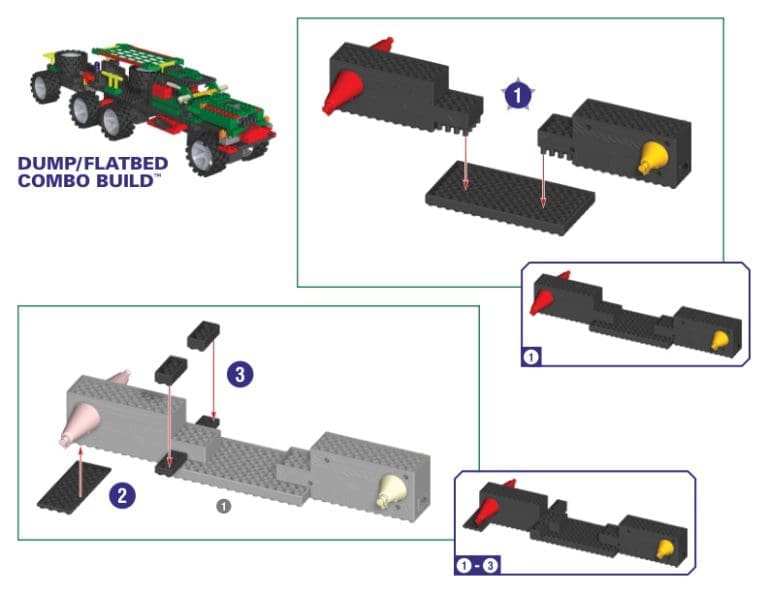 DUMP/FLATBED COMBO BUILD™

1

1

3

2

1

1 - 3