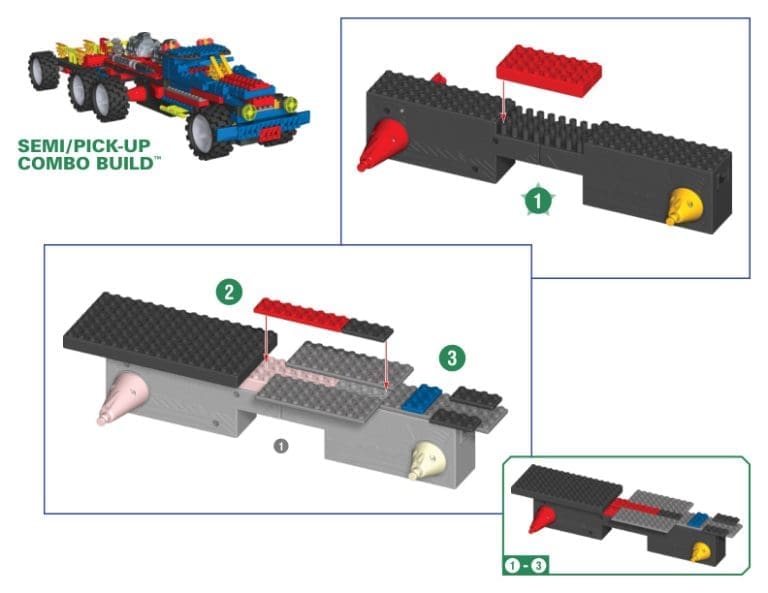 SEMI/PICK-UP COMBO BUILD™

1

2

3

1

1 - 3