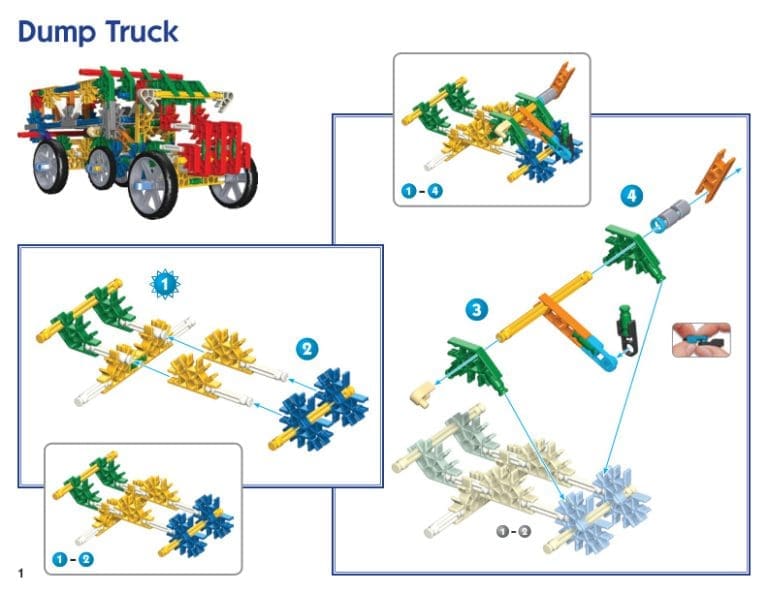 Dump Truck

1

2

1 - 2

1 - 4

4

3

1 - 2

1